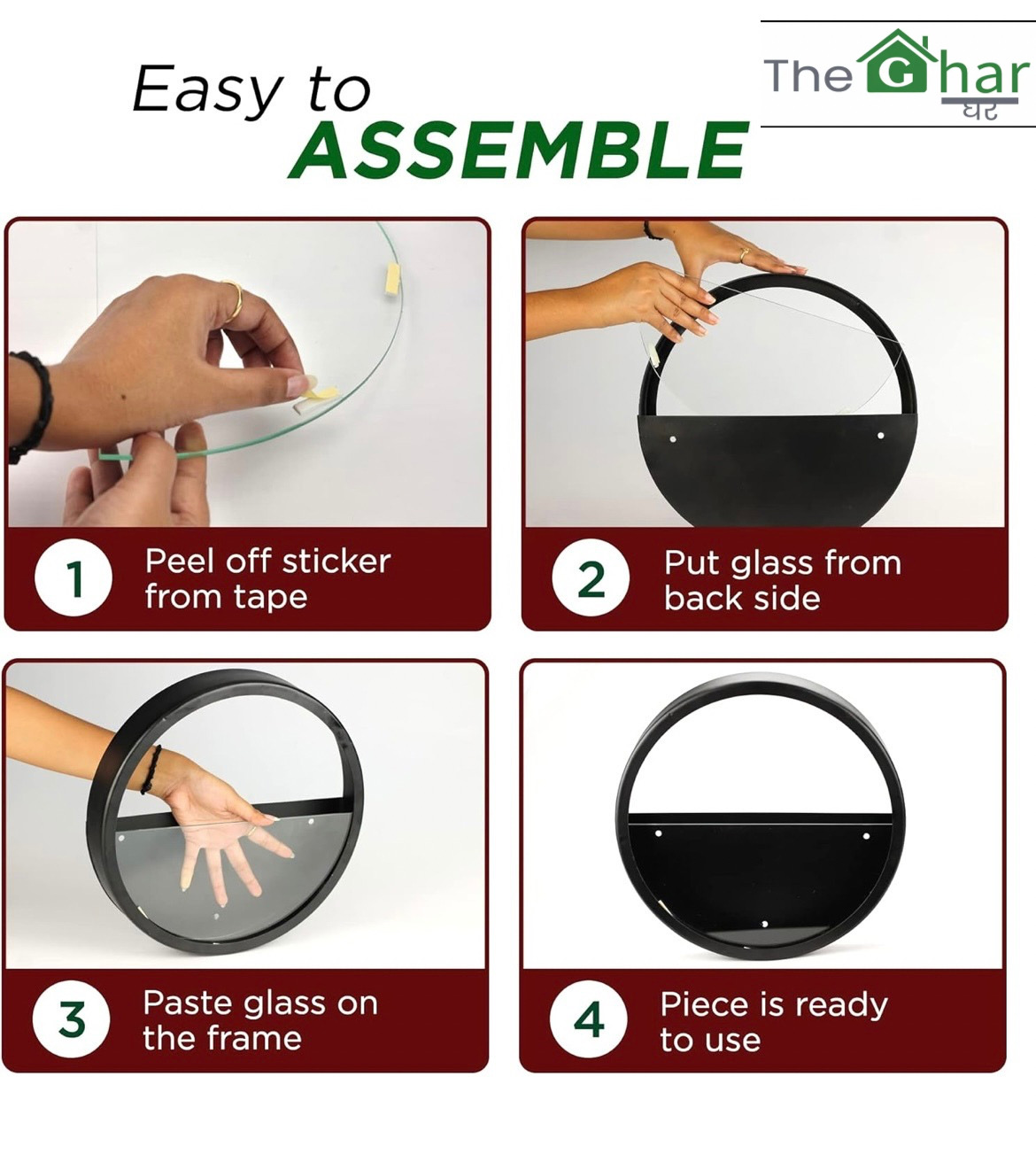 Easy to
ASSEMBLE

The Ghar
घर

1 Peel off sticker from tape

2 Put glass from back side

3 Paste glass on the frame

4 Piece is ready to use