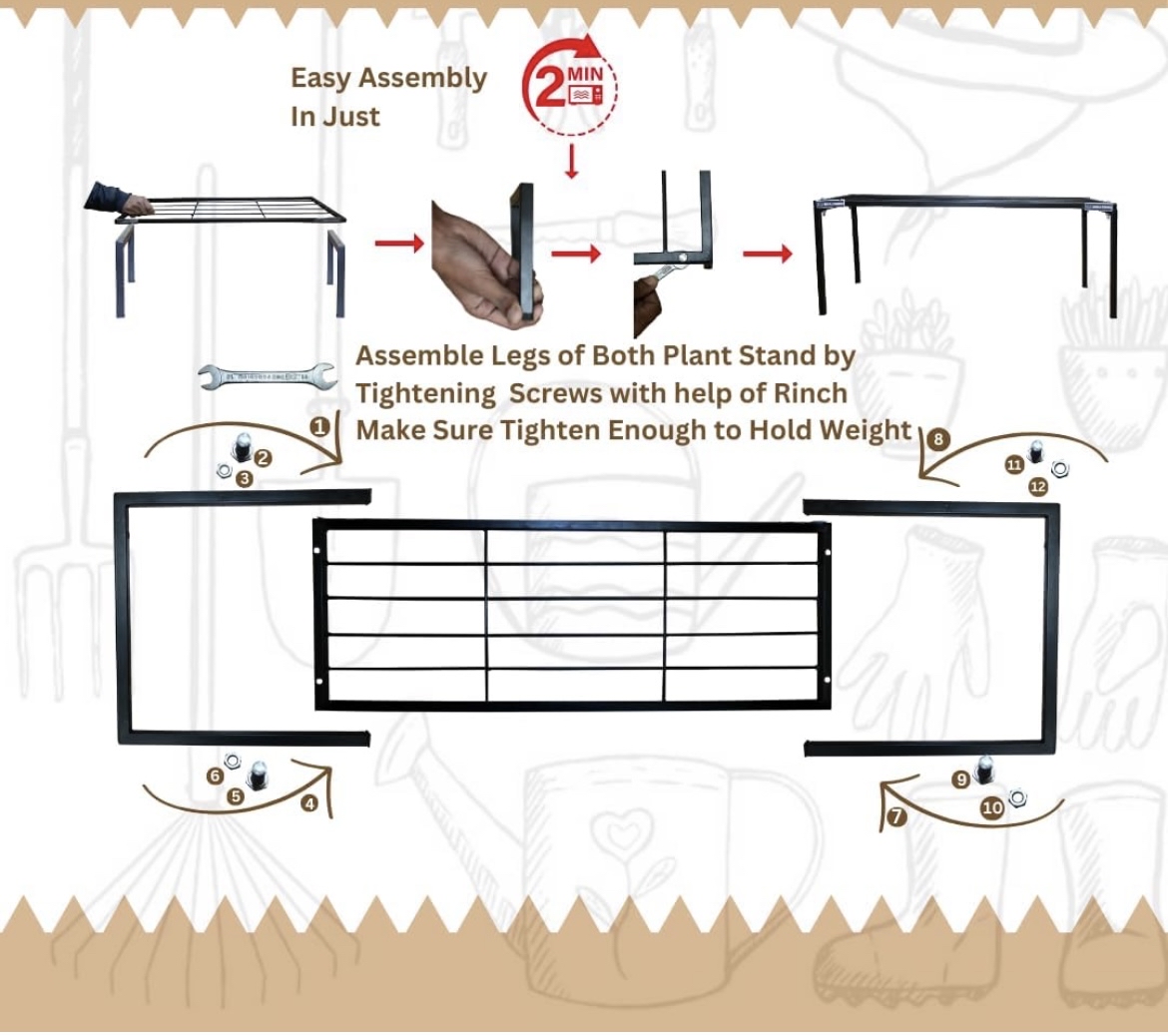 Easy Assembly In Just

2 MIN

Assemble Legs of Both Plant Stand by Tightening Screws with help of Rinch Make Sure Tighten Enough to Hold Weight

1
2
3
8
11
12
6
5
4
9
10
7